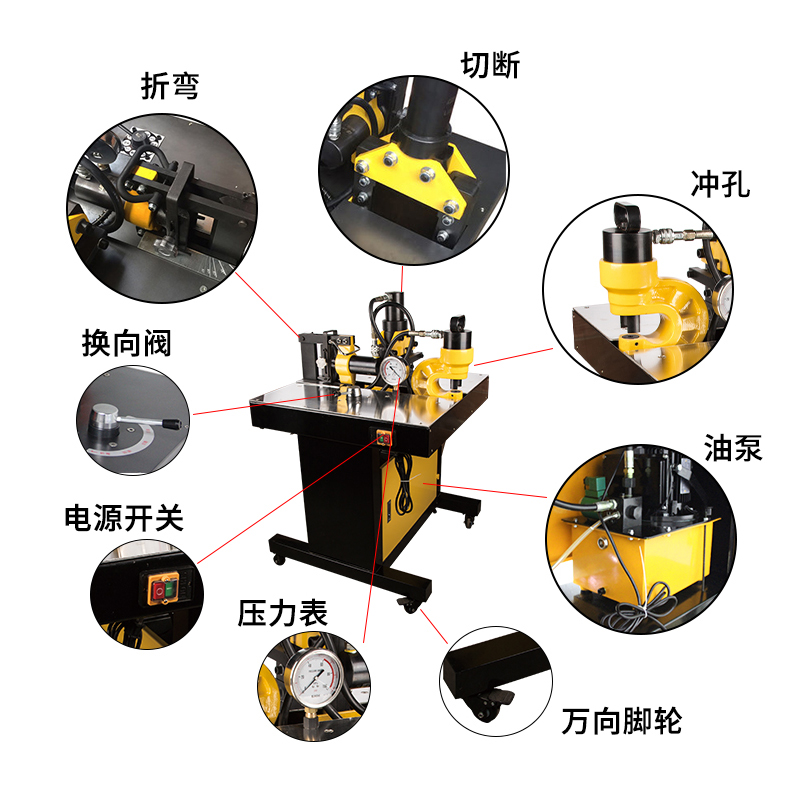 折弯

切断

冲孔

换向阀

油泵

电源开关

压力表

万向脚轮