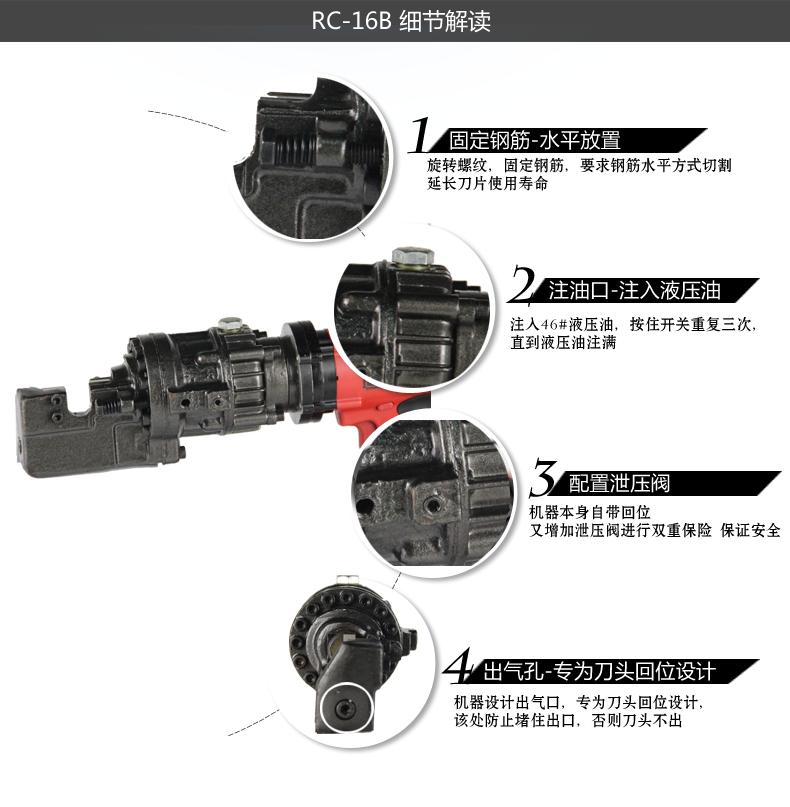 RC-16B 细节解读

1 固定钢筋-水平放置
旋转螺纹，固定钢筋，要求钢筋水平方式切割
延长刀片使用寿命

2 注油口-注入液压油
注入46#液压油，按住开关重复三次，
直到液压油注满

3 配置泄压阀
机器本身自带回位
又增加泄压阀进行双重保险 保证安全

4 出气孔-专为刀头回位设计
机器设计出气口，专为刀头回位设计，
该处防止堵住出口，否则刀头不出